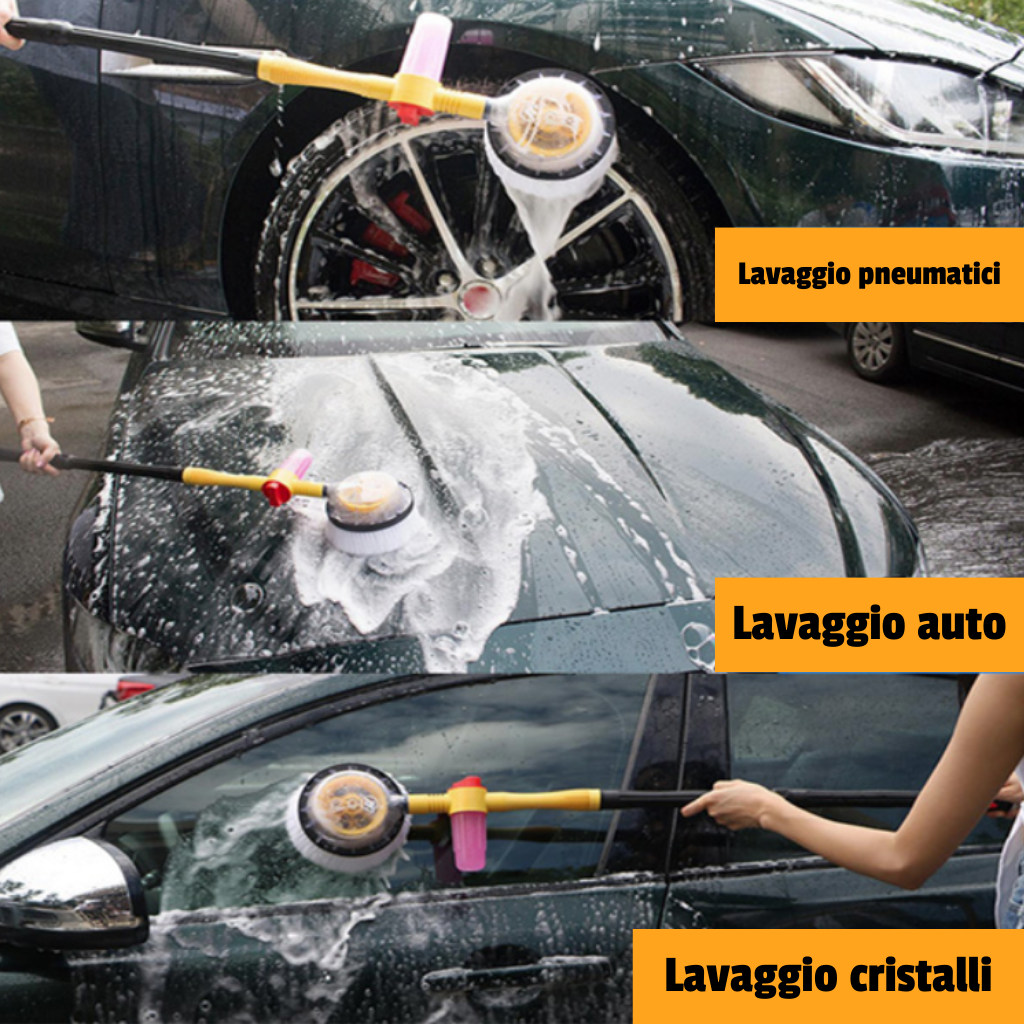 Lavaggio pneumatici

Lavaggio auto

Lavaggio cristalli