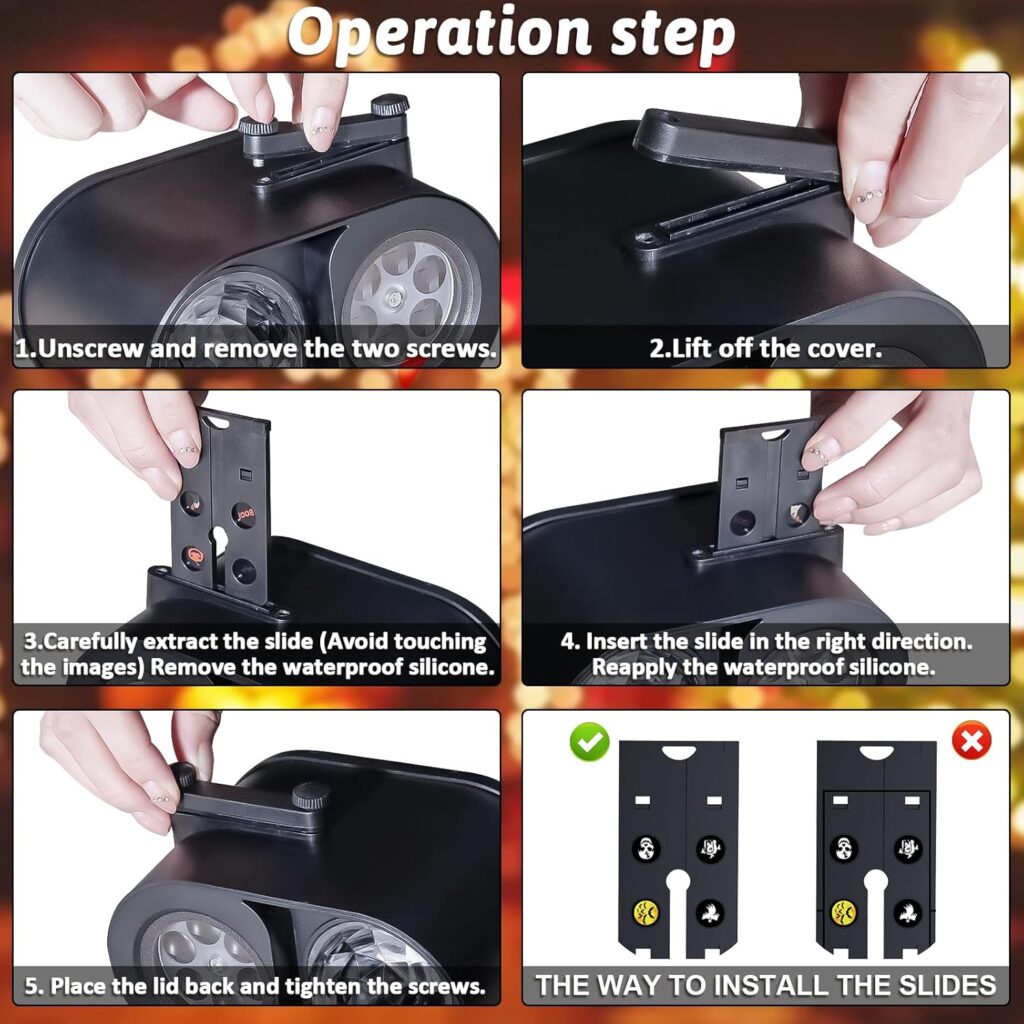 Operation step

1.Unscrew and remove the two screws.

2.Lift off the cover.

3.Carefully extract the slide (Avoid touching the images) Remove the waterproof silicone.

4. Insert the slide in the right direction. Reapply the waterproof silicone.

5. Place the lid back and tighten the screws.

THE WAY TO INSTALL THE SLIDES